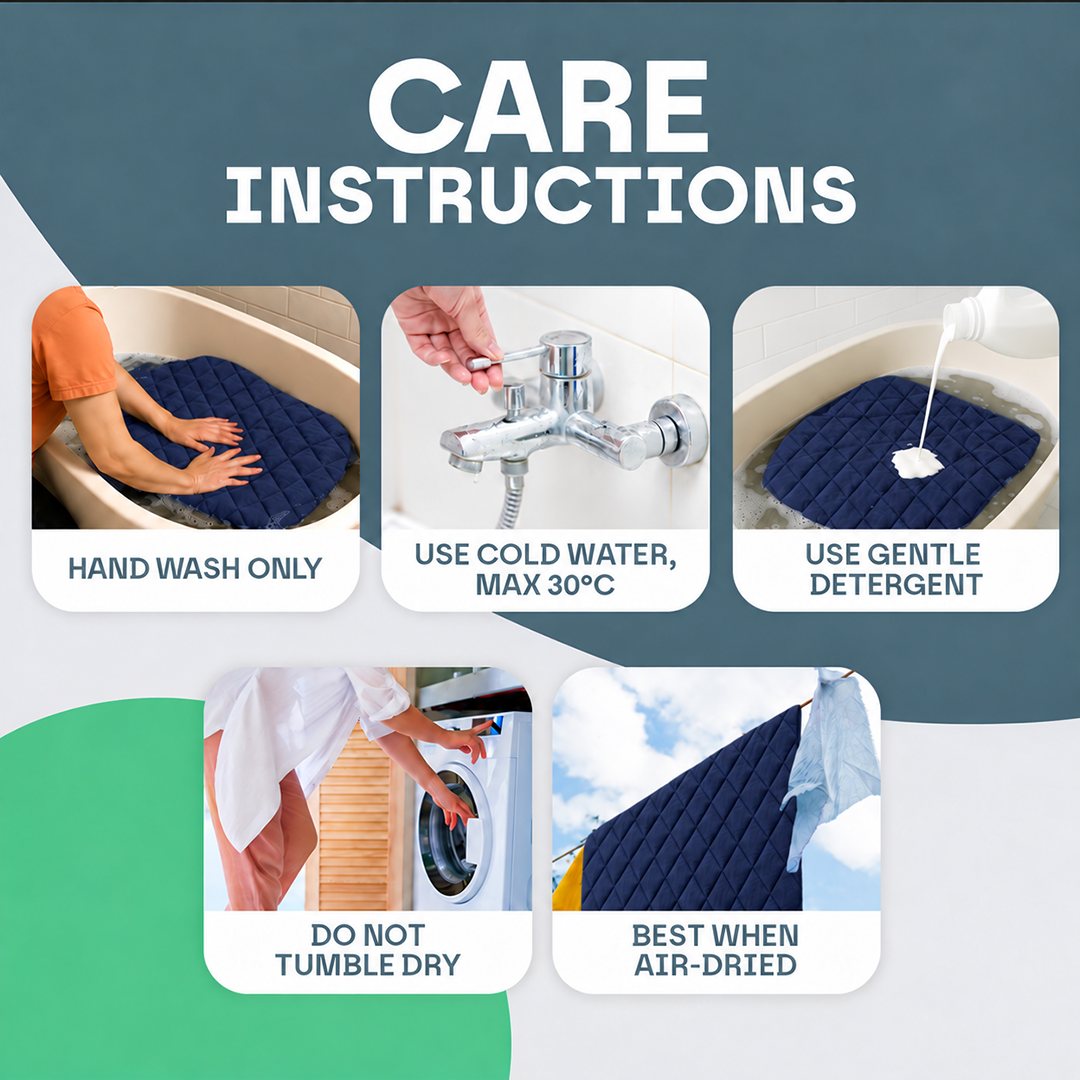 CARE
INSTRUCTIONS

HAND WASH ONLY

USE COLD WATER, MAX 30°C

USE GENTLE DETERGENT

DO NOT TUMBLE DRY

BEST WHEN AIR-DRIED