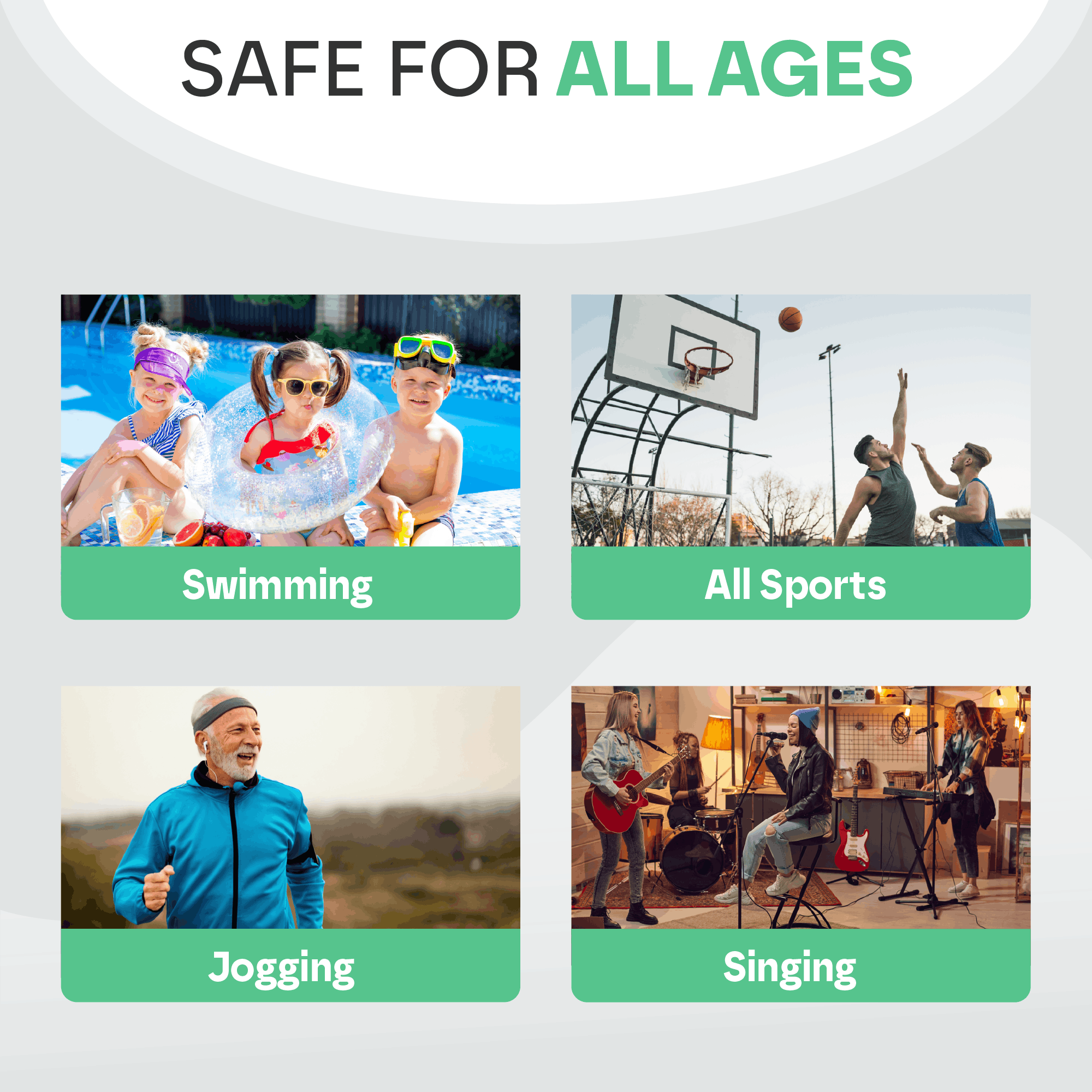 SAFE FOR ALL AGES

Swimming

All Sports

Jogging

Singing