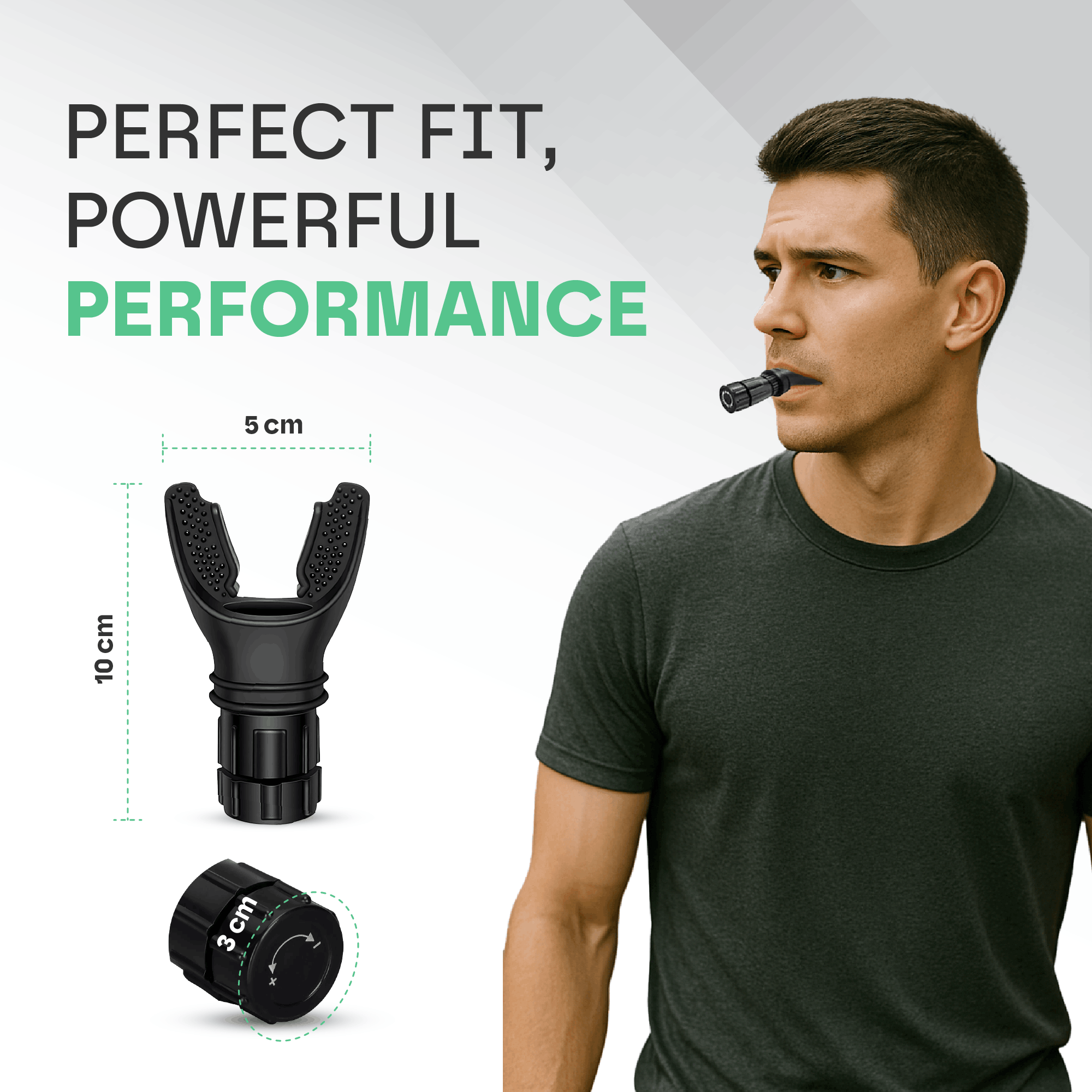 PERFECT FIT,
POWERFUL
PERFORMANCE

5 cm

10 cm

3 cm

-

+