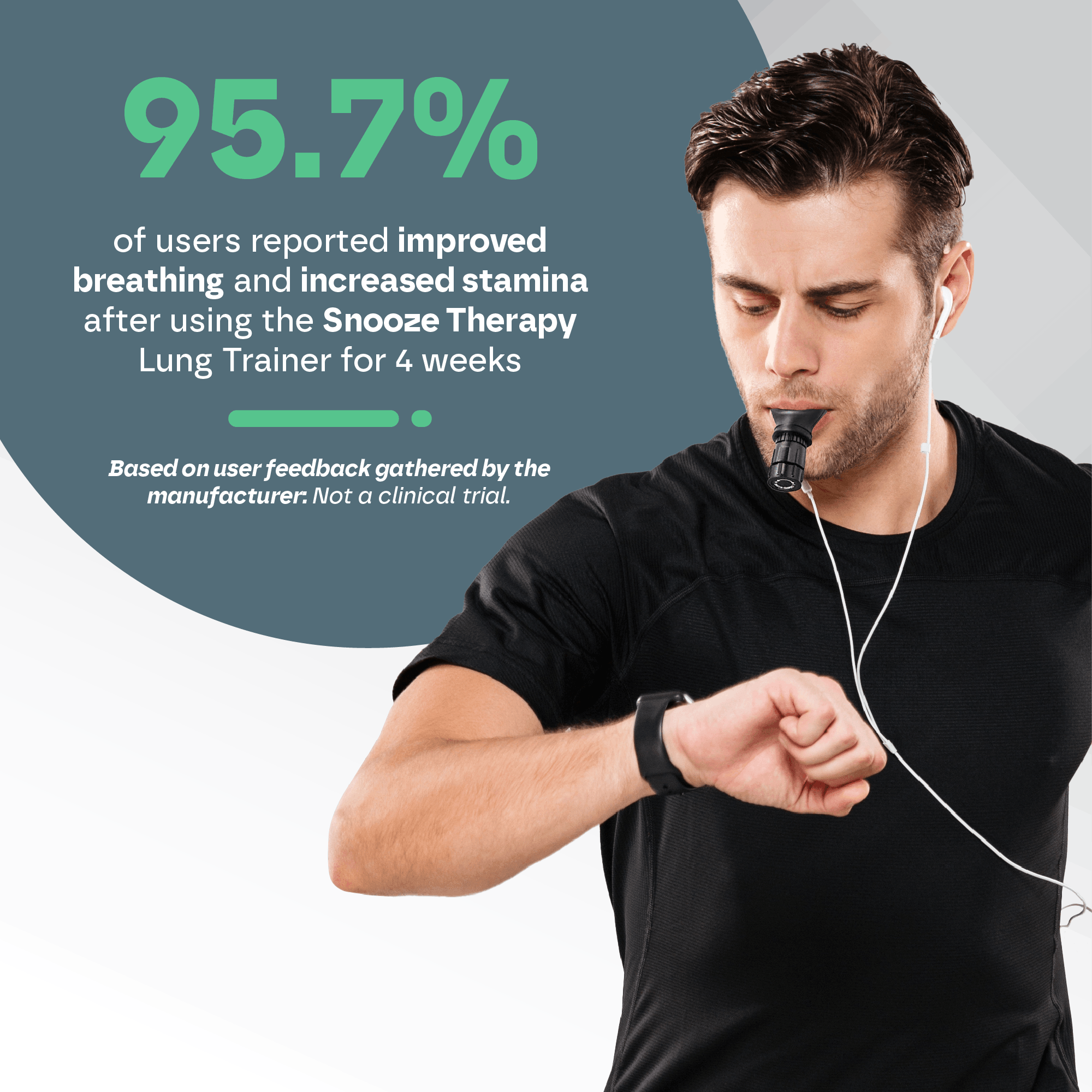 95.7%

of users reported improved breathing and increased stamina after using the Snooze Therapy Lung Trainer for 4 weeks

Based on user feedback gathered by the manufacturer: Not a clinical trial.