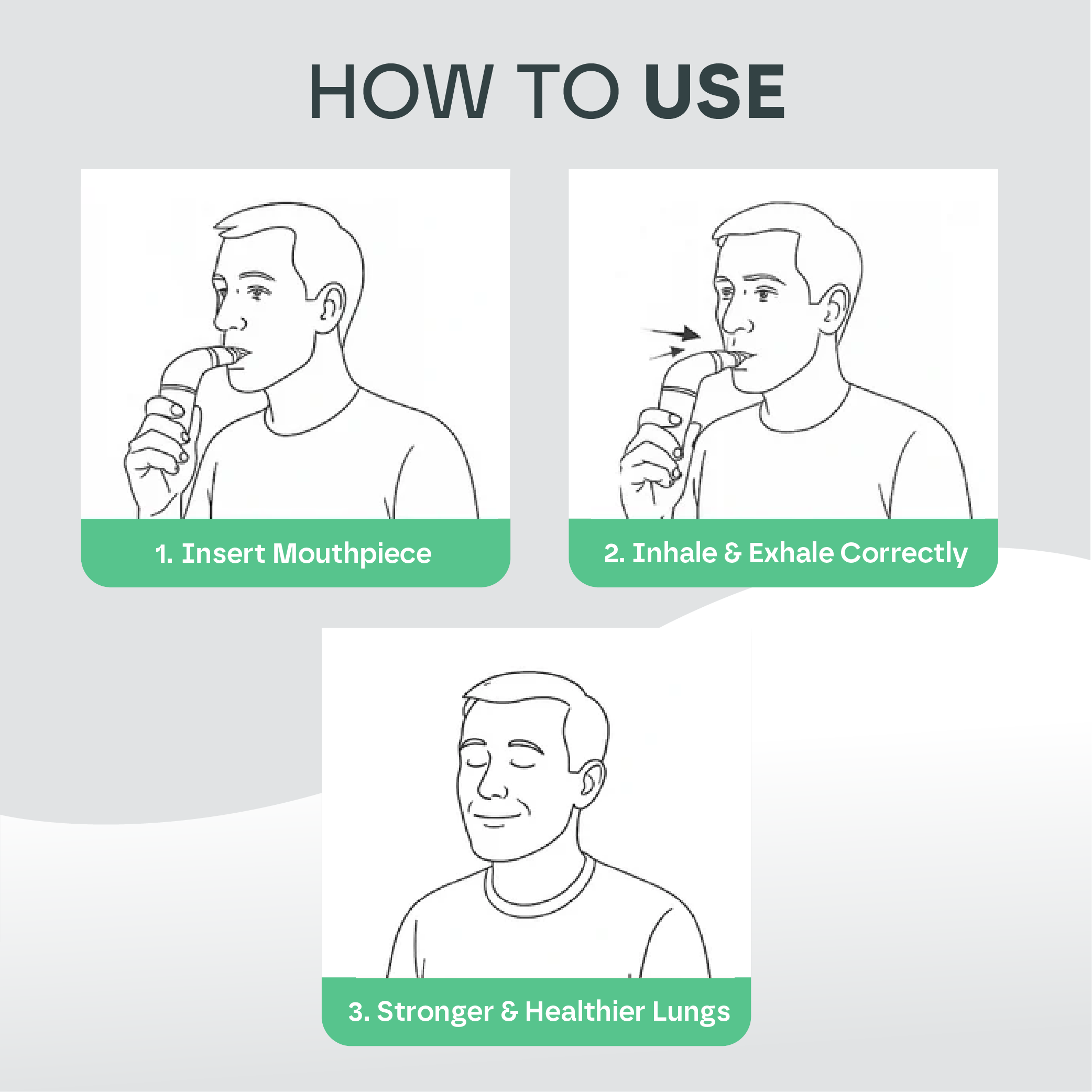 HOW TO USE

1. Insert Mouthpiece

2. Inhale & Exhale Correctly

3. Stronger & Healthier Lungs