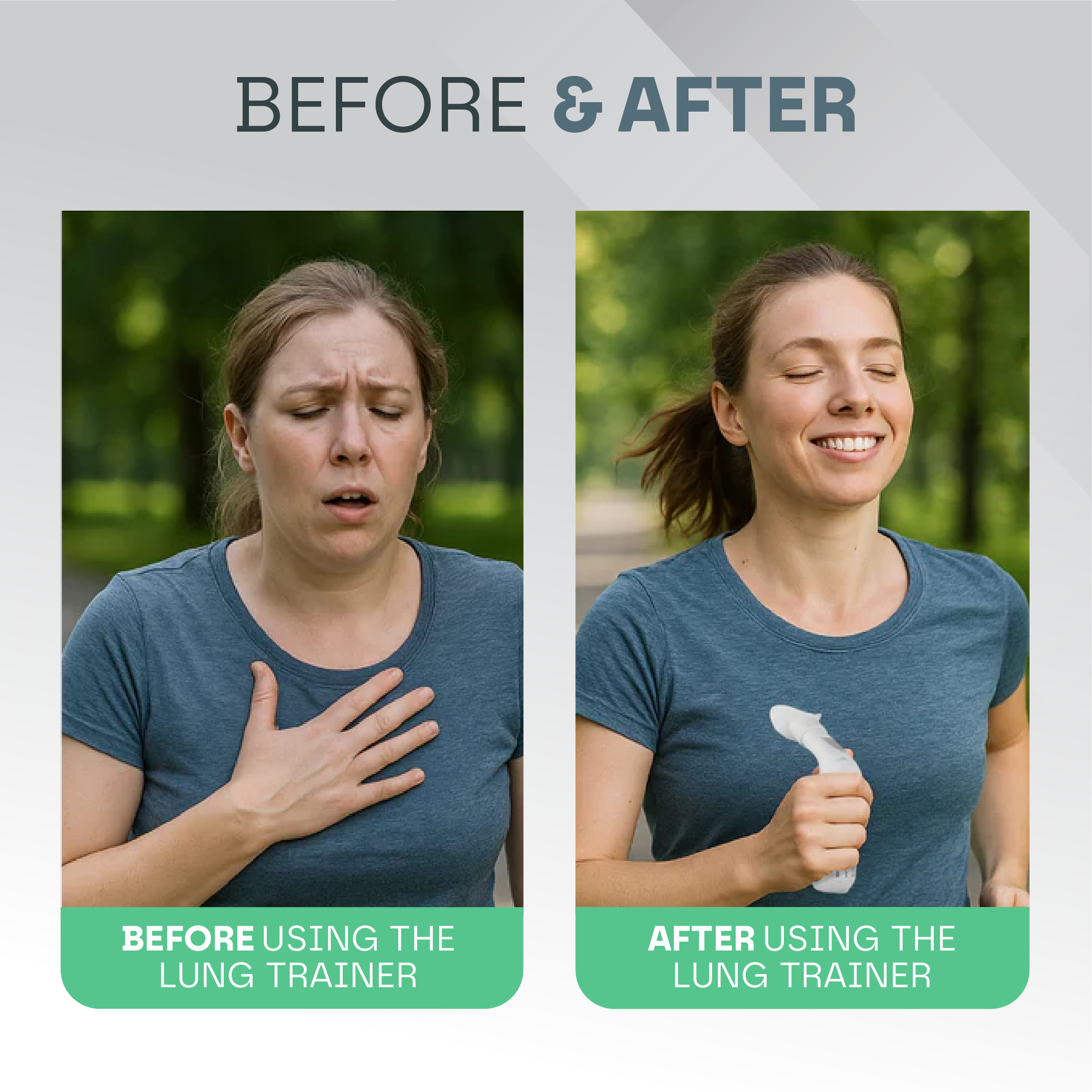 BEFORE & AFTER

BEFORE USING THE LUNG TRAINER

AFTER USING THE LUNG TRAINER