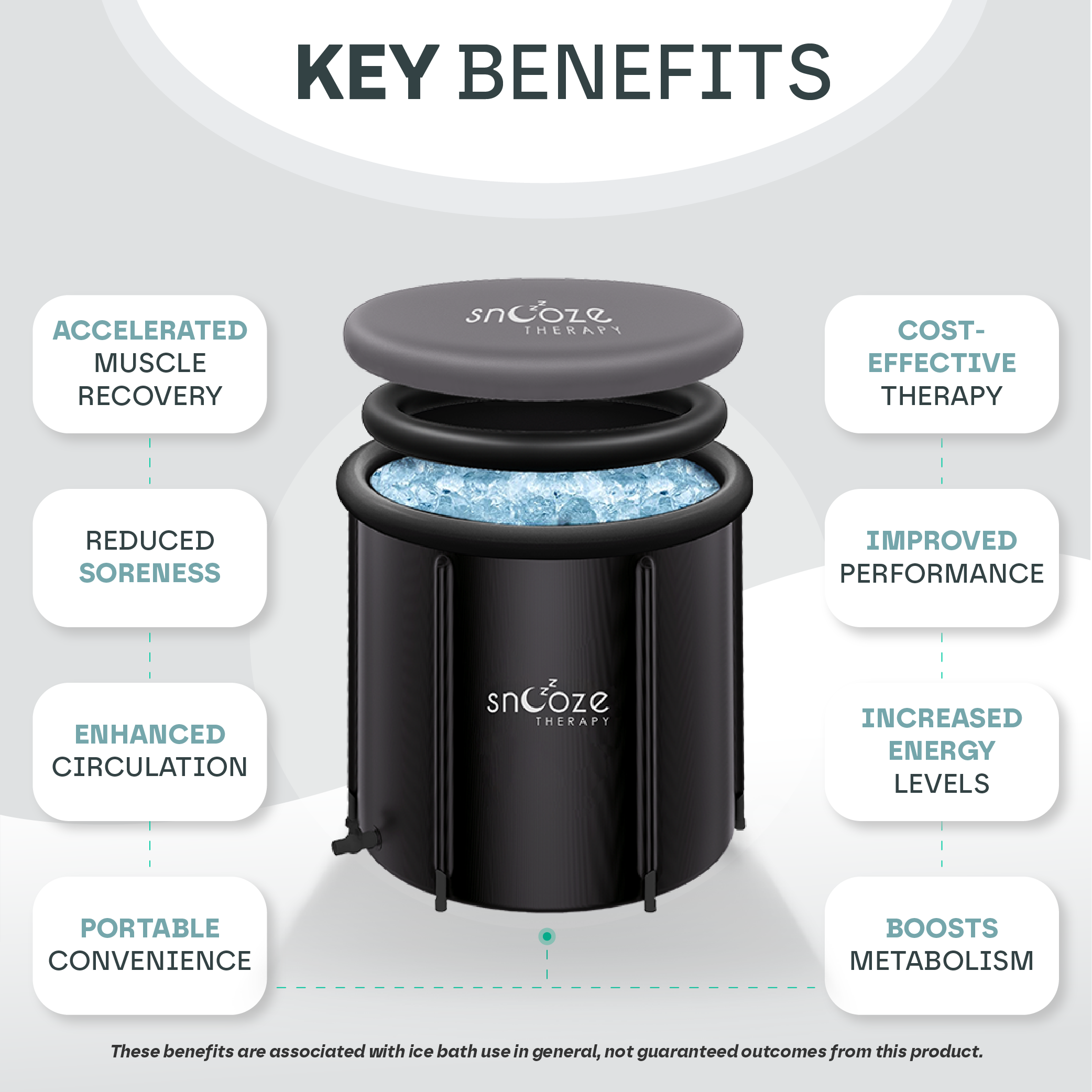 KEY BENEFITS

ACCELERATED MUSCLE RECOVERY

REDUCED SORENESS

ENHANCED CIRCULATION

PORTABLE CONVENIENCE

snooze THERAPY

snooze THERAPY

COST-EFFECTIVE THERAPY

IMPROVED PERFORMANCE

INCREASED ENERGY LEVELS

BOOSTS METABOLISM

These benefits are associated with ice bath use in general, not guaranteed outcomes from this product.