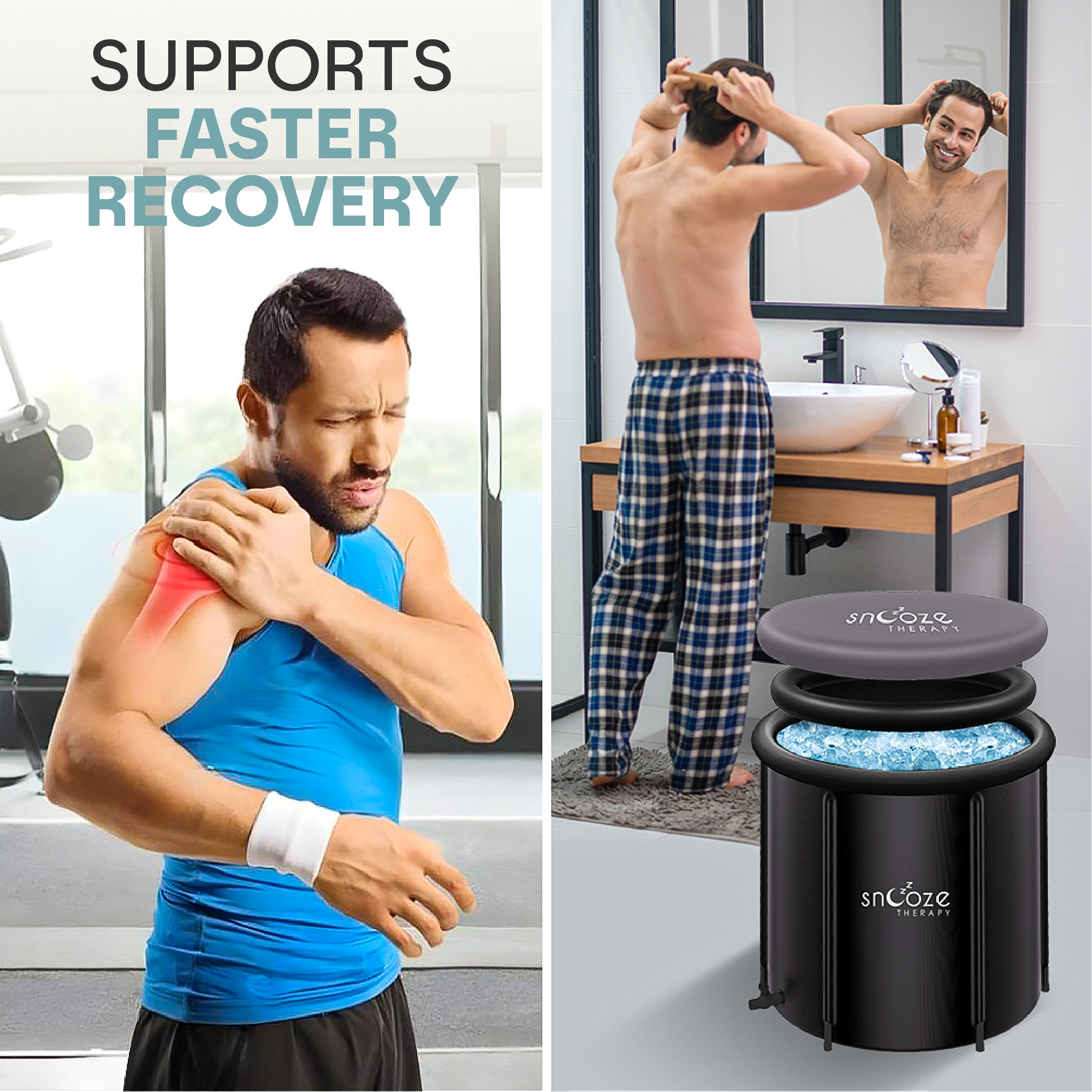 SUPPORTS
FASTER
RECOVERY

snooze
THERAPY

snooze
THERAPY