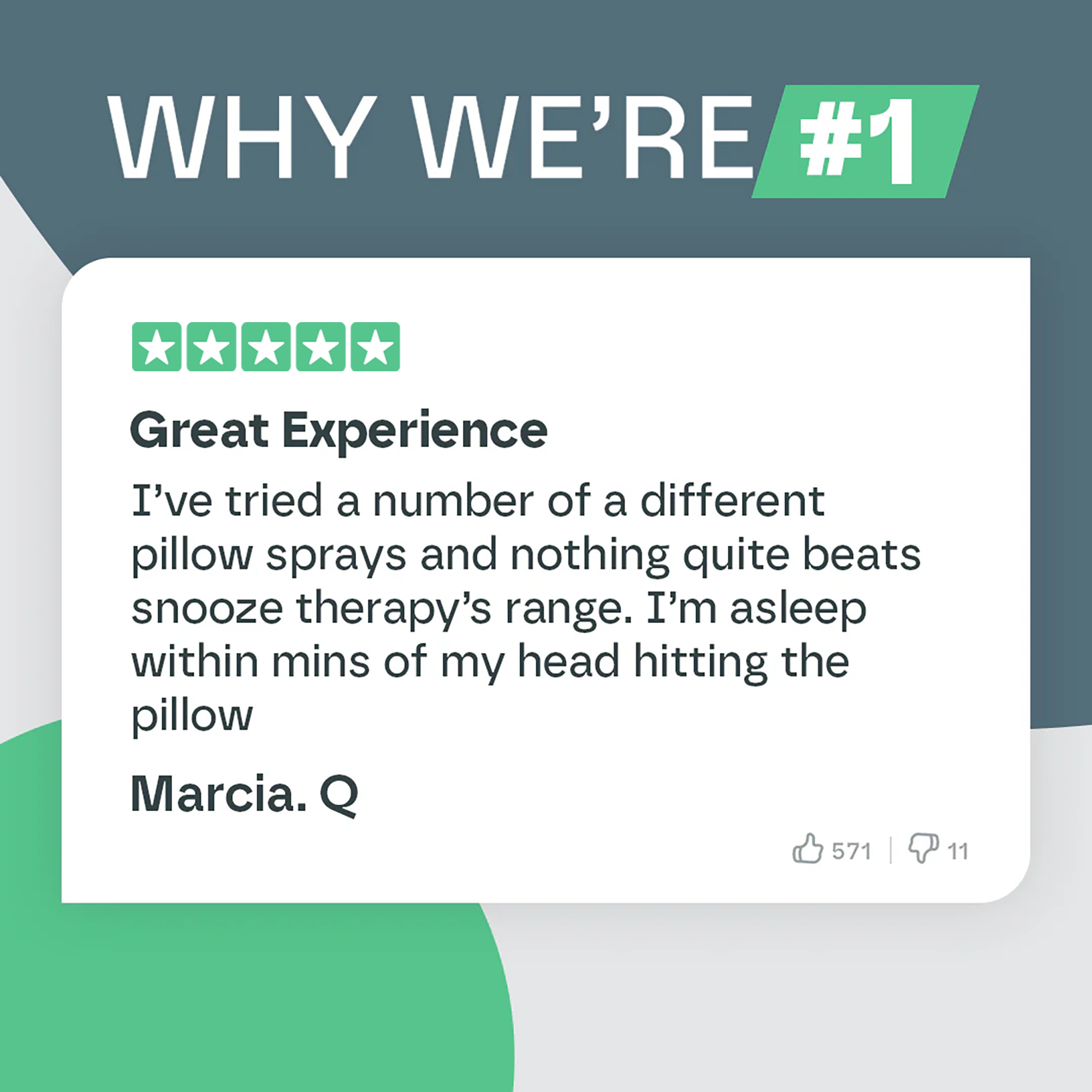 WHY WE'RE #1

Great Experience

I've tried a number of a different pillow sprays and nothing quite beats snooze therapy's range. I'm asleep within mins of my head hitting the pillow

Marcia. Q

571 | 11