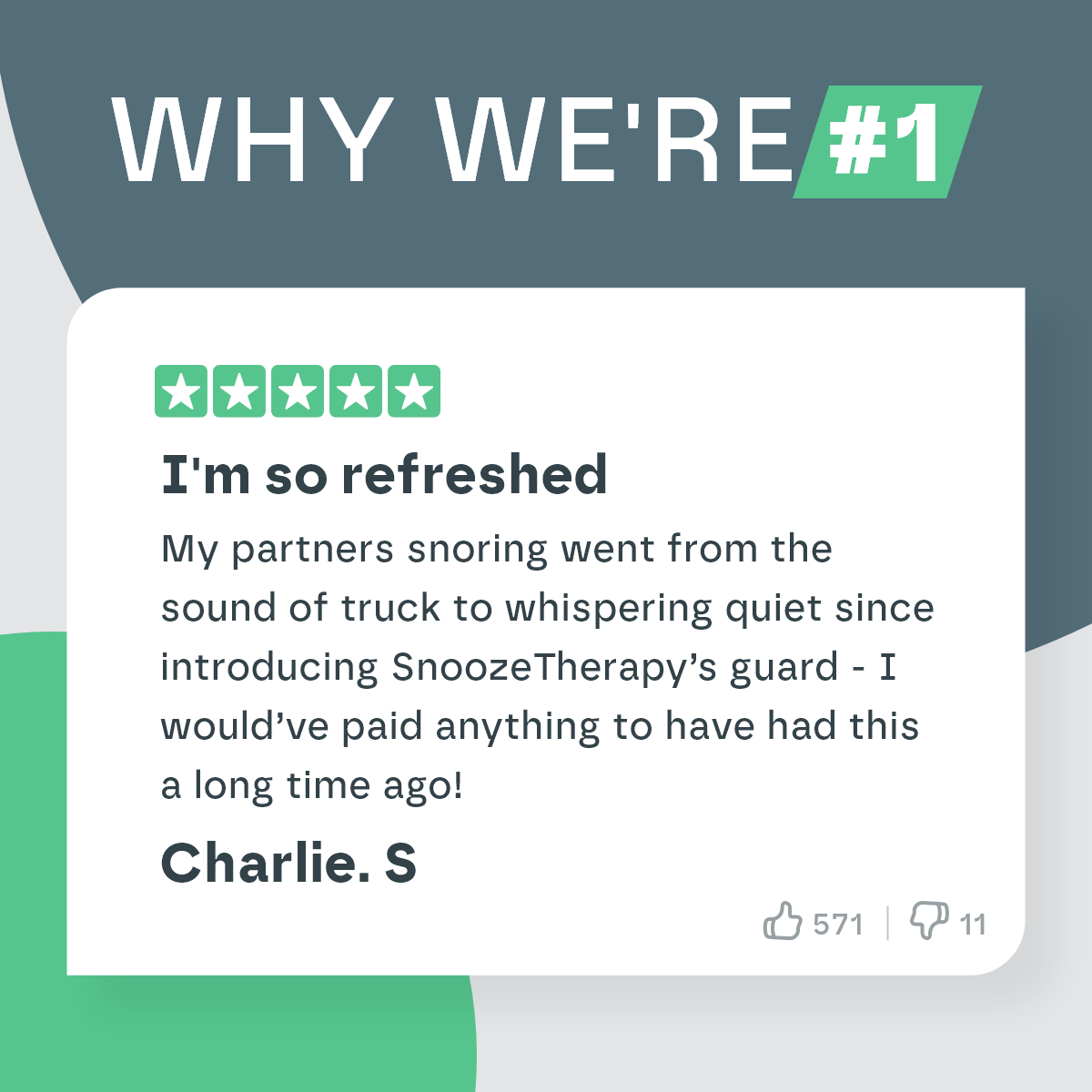 WHY WE'RE #1

I'm so refreshed

My partners snoring went from the sound of truck to whispering quiet since introducing SnoozeTherapy’s guard - I would’ve paid anything to have had this a long time ago!

Charlie. S

571 | 11