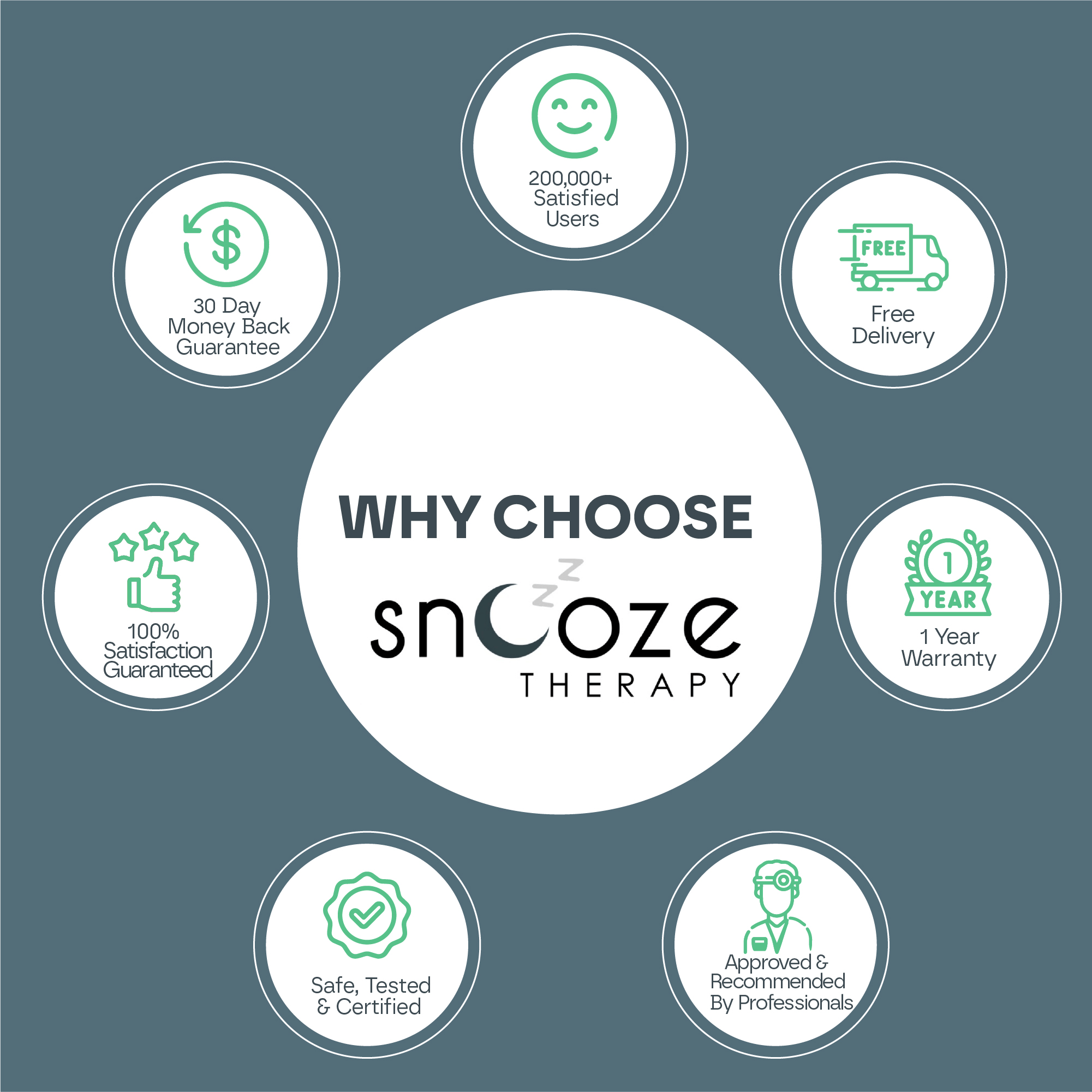 200,000+ Satisfied Users

30 Day Money Back Guarantee

FREE

Free Delivery

WHY CHOOSE

snooze

THERAPY

100% Satisfaction Guaranteed

1

YEAR

1 Year Warranty

Safe, Tested & Certified

Approved & Recommended By Professionals