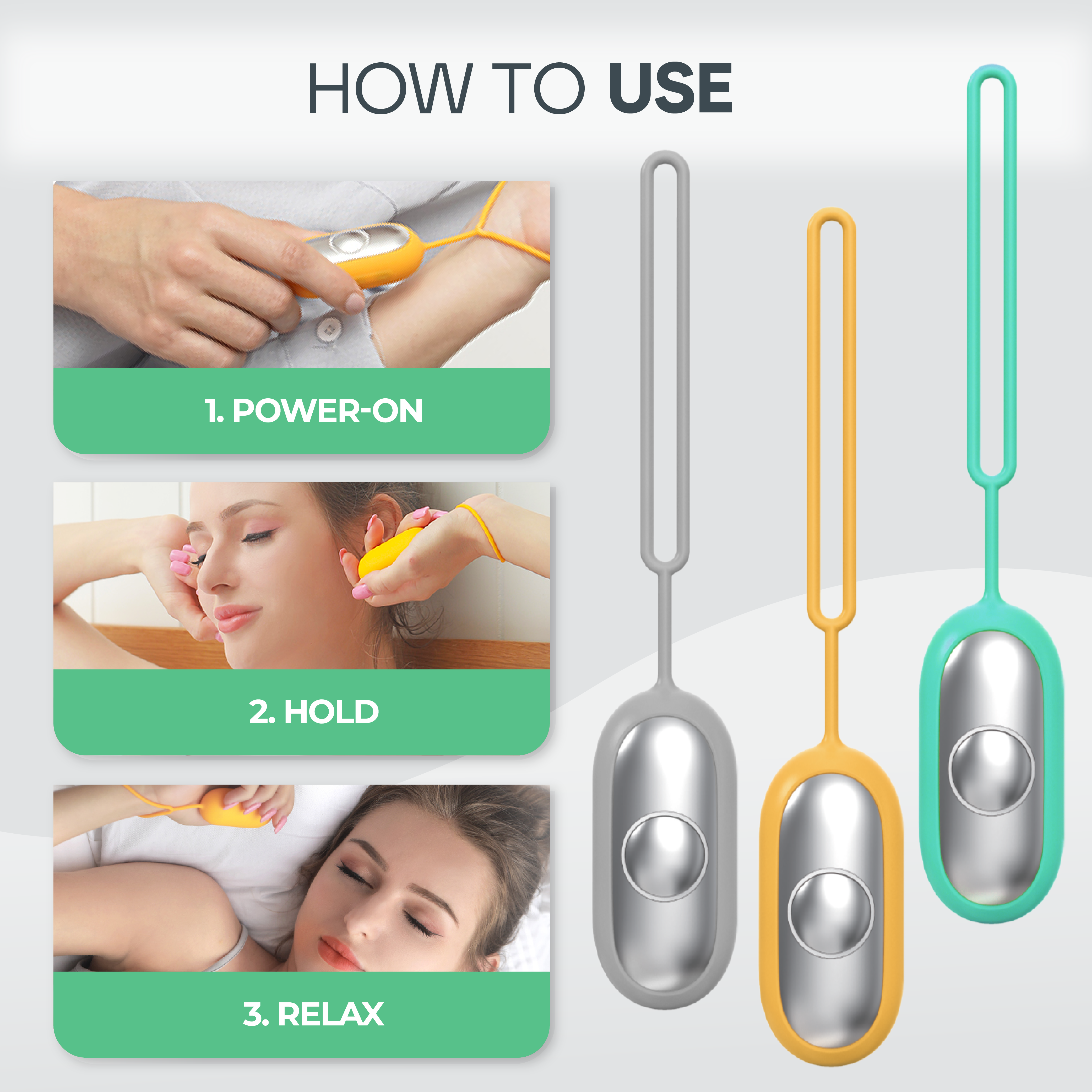 HOW TO USE

1. POWER-ON

2. HOLD

3. RELAX